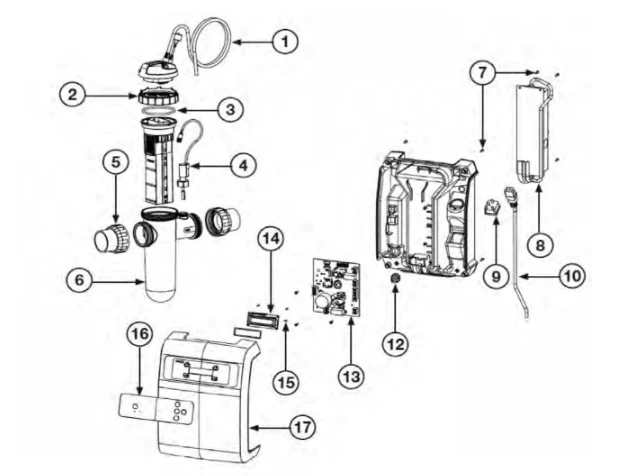 1
2
3
4
5
6
7
8
9
10
12
13
14
15
16
17